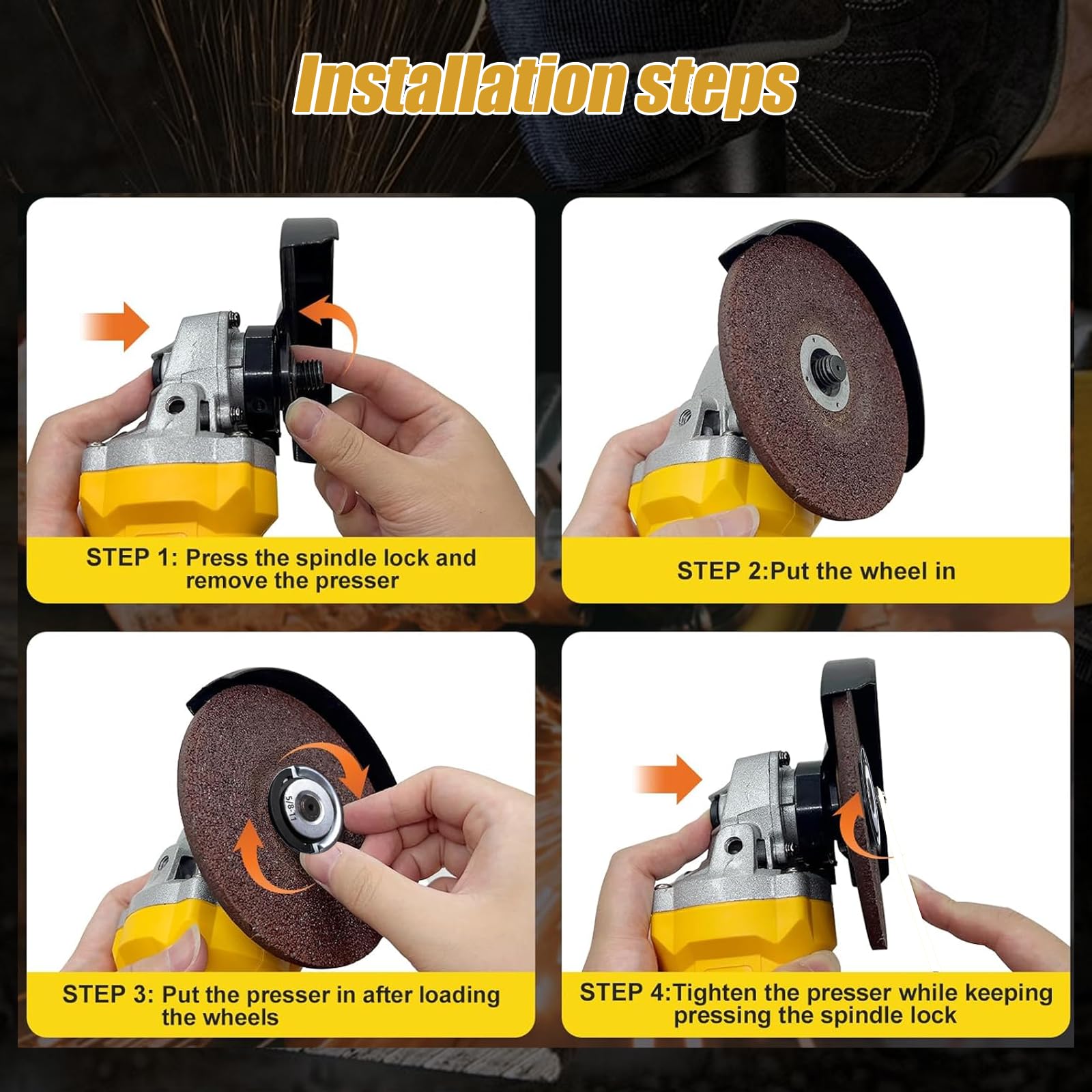 Installation steps

STEP 1: Press the spindle lock and remove the presser

STEP 2:Put the wheel in

5/8-11

STEP 3: Put the presser in after loading the wheels

STEP 4:Tighten the presser while keeping pressing the spindle lock