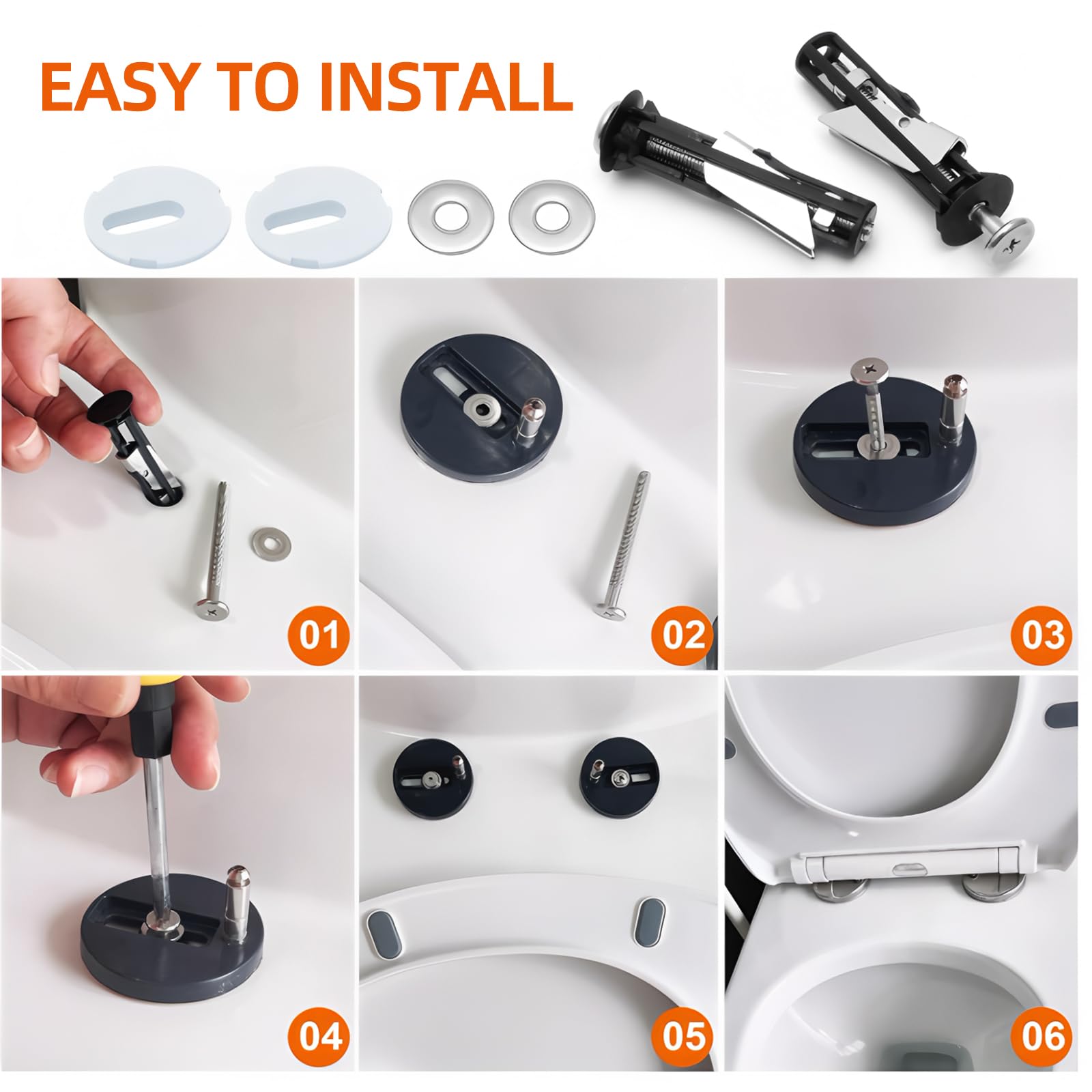 EASY TO INSTALL

01

02

03

04

05

06